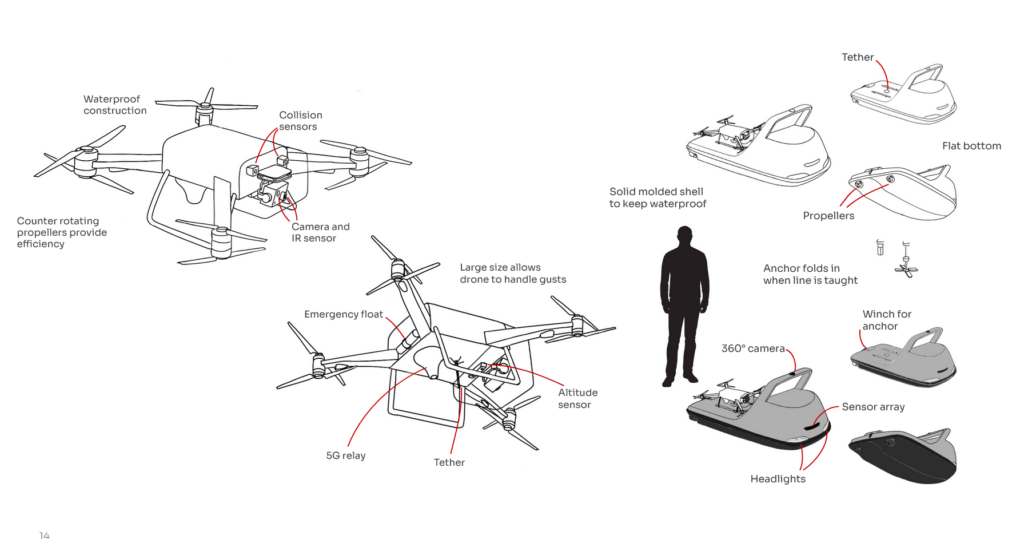 Waterproof construction

Collision sensors

Counter rotating propellers provide efficiency

Camera and IR sensor

Large size allows drone to handle gusts

Emergency float

Altitude sensor

5G relay

Tether

Tether

Flat bottom

Solid molded shell to keep waterproof

Propellers

Anchor folds in when line is taught

Winch for anchor

360° camera

Sensor array

Headlights

14